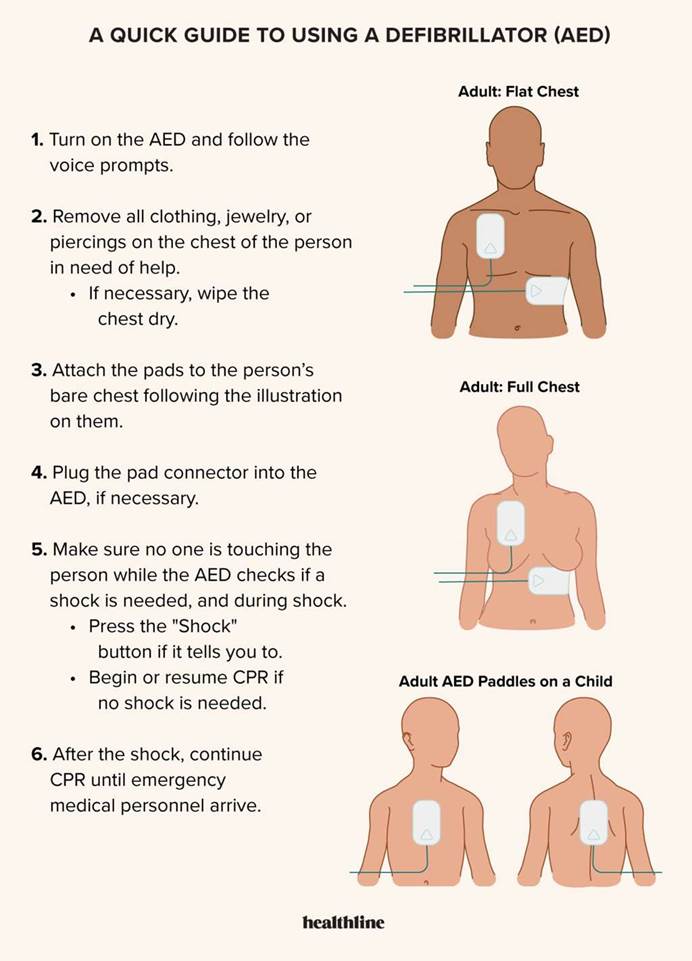 A QUICK GUIDE TO USING A DEFIBRILLATOR (AED)

1. Turn on the AED and follow the voice prompts.

2. Remove all clothing, jewelry, or piercings on the chest of the person in need of help.
• If necessary, wipe the chest dry.

3. Attach the pads to the person's bare chest following the illustration on them.

4. Plug the pad connector into the AED, if necessary.

5. Make sure no one is touching the person while the AED checks if a shock is needed, and during shock.
• Press the "Shock" button if it tells you to.
• Begin or resume CPR if no shock is needed.

6. After the shock, continue CPR until emergency medical personnel arrive.

Adult: Flat Chest

Adult: Full Chest

Adult AED Paddles on a Child

healthline